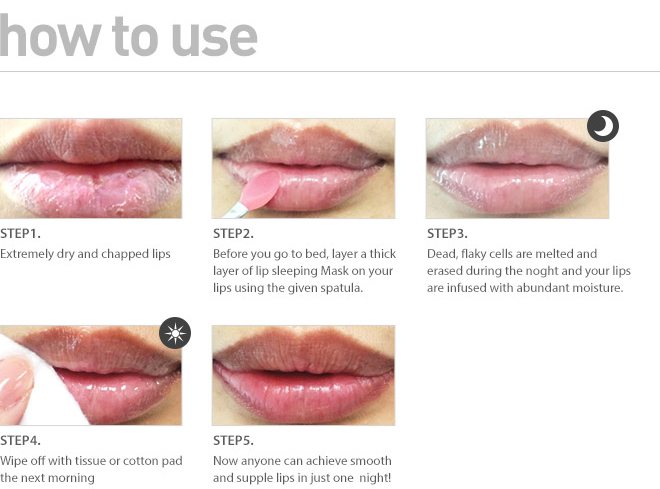 how to use

STEP1.
Extremely dry and chapped lips

STEP2.
Before you go to bed, layer a thick layer of lip sleeping Mask on your lips using the given spatula.

STEP3.
Dead, flaky cells are melted and erased during the noght and your lips are infused with abundant moisture.

STEP4.
Wipe off with tissue or cotton pad the next morning

STEP5.
Now anyone can achieve smooth and supple lips in just one night!