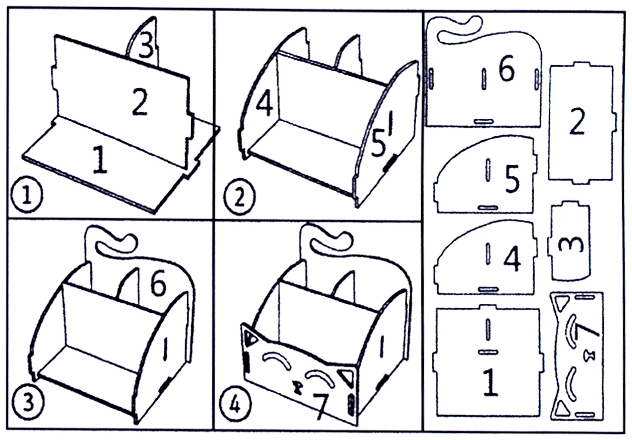 3
2
1
①
4
5
②
6
③
7
④
6
2
5
3
4
7
1