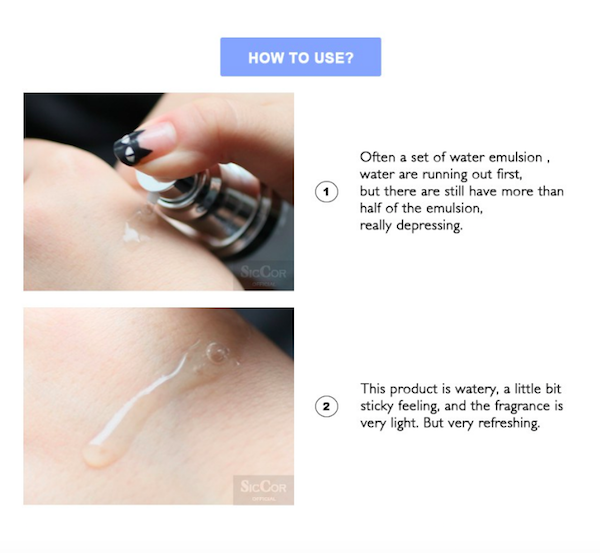 HOW TO USE?

SicCor OFFICIAL

1 Often a set of water emulsion , water are running out first, but there are still have more than half of the emulsion, really depressing.

SicCor OFFICIAL

2 This product is watery, a little bit sticky feeling, and the fragrance is very light. But very refreshing.