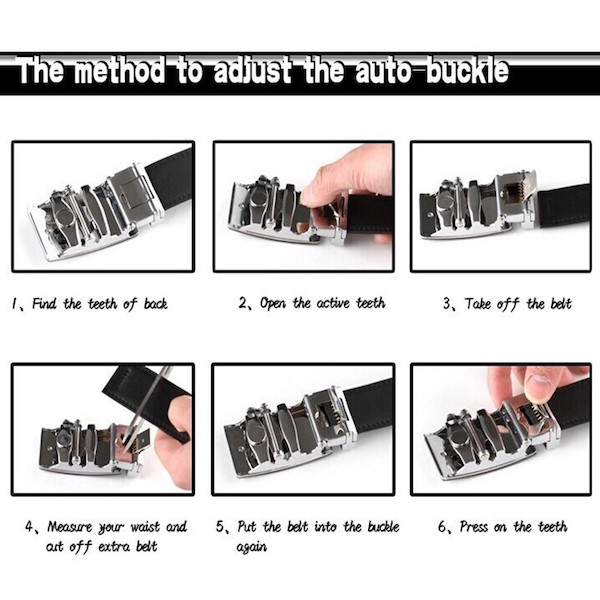 The method to adjust the auto-buckle

1、Find the teeth of back

2、Open the active teeth

3、Take off the belt

4、Measure your waist and cut off extra belt

5、Put the belt into the buckle again

6、Press on the teeth